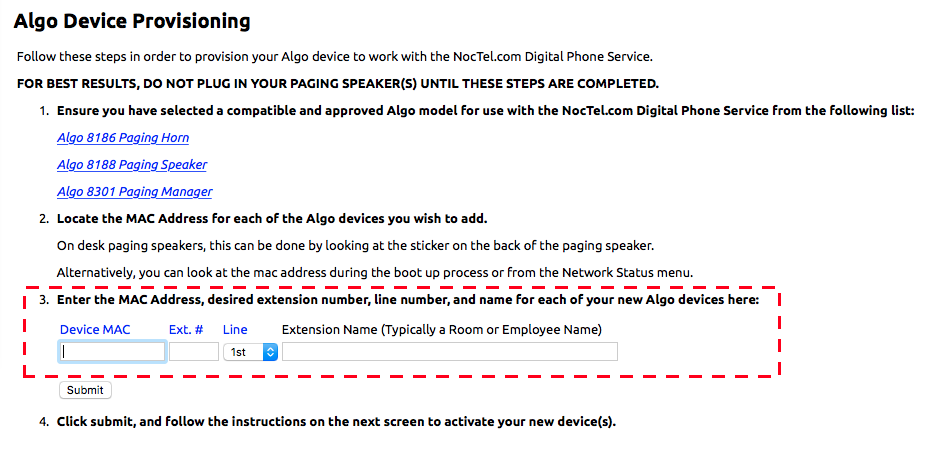 Algo Device Provisioning

Follow these steps in order to provision your Algo device to work with the NocTel.com Digital Phone Service.

FOR BEST RESULTS, DO NOT PLUG IN YOUR PAGING SPEAKER(S) UNTIL THESE STEPS ARE COMPLETED.

1. Ensure you have selected a compatible and approved Algo model for use with the NocTel.com Digital Phone Service from the following list:

Algo 8186 Paging Horn

Algo 8188 Paging Speaker

Algo 8301 Paging Manager

2. Locate the MAC Address for each of the Algo devices you wish to add.

On desk paging speakers, this can be done by looking at the sticker on the back of the paging speaker.

Alternatively, you can look at the mac address during the boot up process or from the Network Status menu.

3. Enter the MAC Address, desired extension number, line number, and name for each of your new Algo devices here:

Device MAC Ext. # Line Extension Name (Typically a Room or Employee Name)

1st

Submit

4. Click submit, and follow the instructions on the next screen to activate your new device(s).